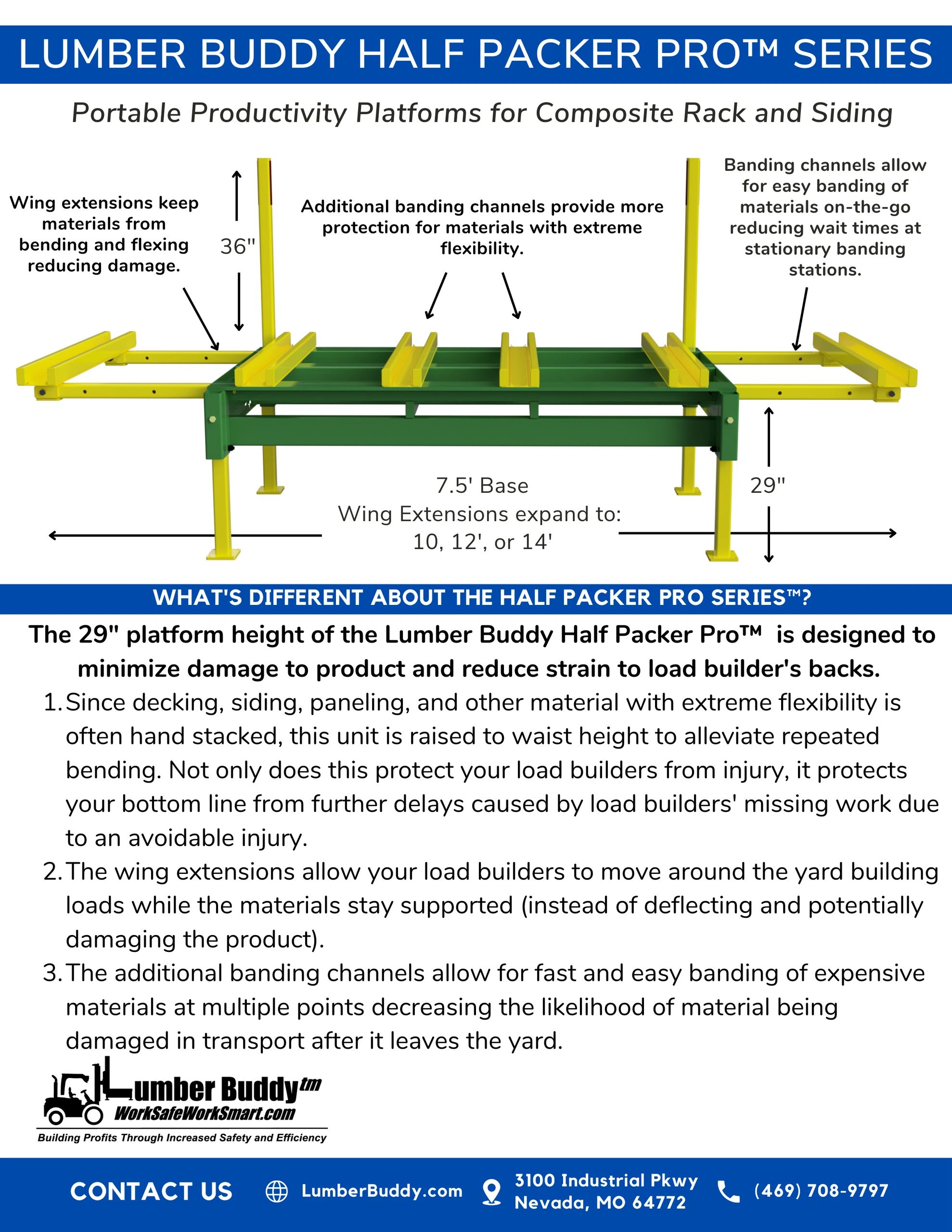 LUMBER BUDDY HALF PACKER PRO™ SERIES

Portable Productivity Platforms for Composite Rack and Siding

Wing extensions keep materials from bending and flexing reducing damage.

36"

Additional banding channels provide more protection for materials with extreme flexibility.

Banding channels allow for easy banding of materials on-the-go reducing wait times at stationary banding stations.

7.5' Base
Wing Extensions expand to:
10, 12', or 14'

29"

WHAT'S DIFFERENT ABOUT THE HALF PACKER PRO SERIES™?

The 29" platform height of the Lumber Buddy Half Packer Pro™ is designed to minimize damage to product and reduce strain to load builder's backs.

1. Since decking, siding, paneling, and other material with extreme flexibility is often hand stacked, this unit is raised to waist height to alleviate repeated bending. Not only does this protect your load builders from injury, it protects your bottom line from further delays caused by load builders' missing work due to an avoidable injury.
2. The wing extensions allow your load builders to move around the yard building loads while the materials stay supported (instead of deflecting and potentially damaging the product).
3. The additional banding channels allow for fast and easy banding of expensive materials at multiple points decreasing the likelihood of material being damaged in transport after it leaves the yard.

Lumber Buddy tm
WorkSafeWorkSmart.com
Building Profits Through Increased Safety and Efficiency

CONTACT US LumberBuddy.com 3100 Industrial Pkwy Nevada, MO 64772 (469) 708-9797